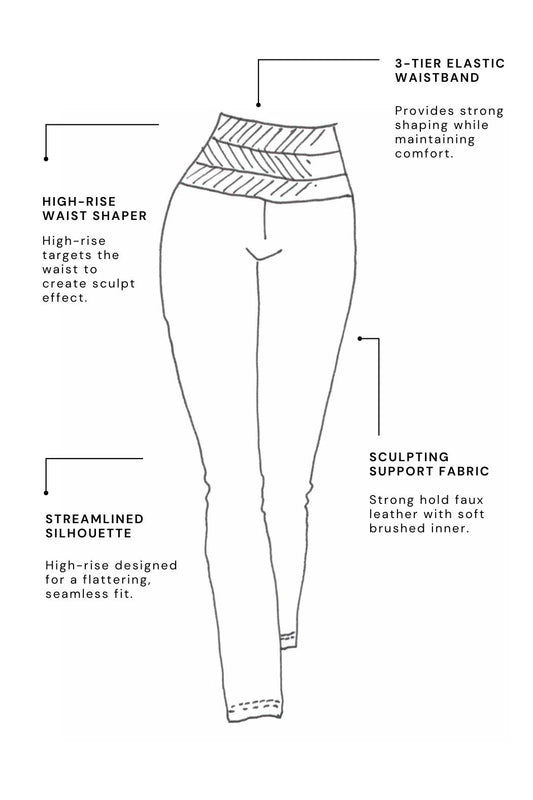 3-TIER ELASTIC WAISTBAND

Provides strong shaping while maintaining comfort.

HIGH-RISE WAIST SHAPER

High-rise targets the waist to create sculpt effect.

SCULPTING SUPPORT FABRIC

Strong hold faux leather with soft brushed inner.

STREAMLINED SILHOUETTE

High-rise designed for a flattering, seamless fit.